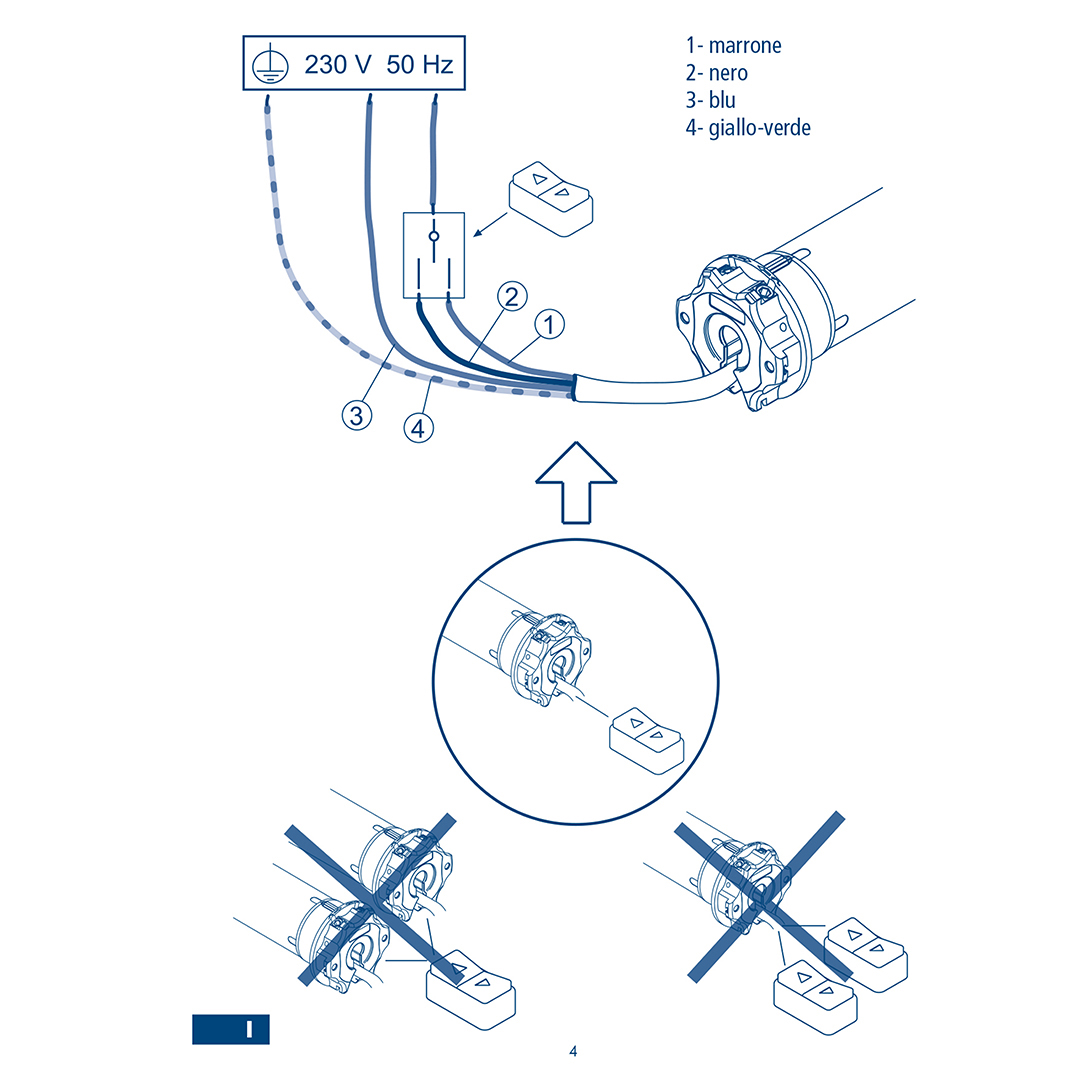 230 V 50 Hz

1- marrone
2- nero
3- blu
4- giallo-verde

2
1
3
4

I

4